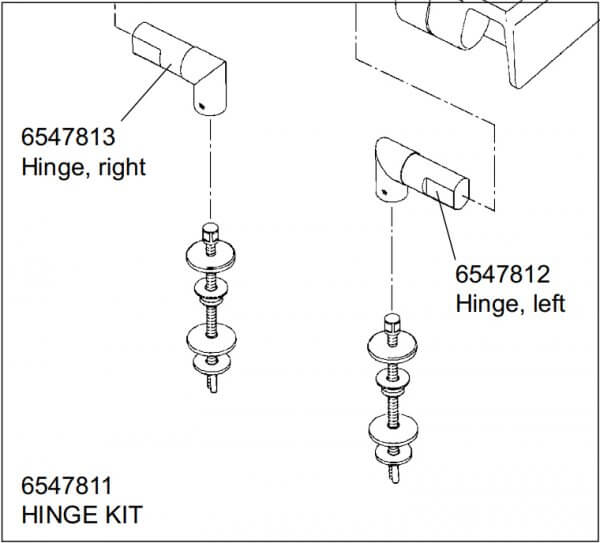 6547813
Hinge, right

6547812
Hinge, left

6547811
HINGE KIT