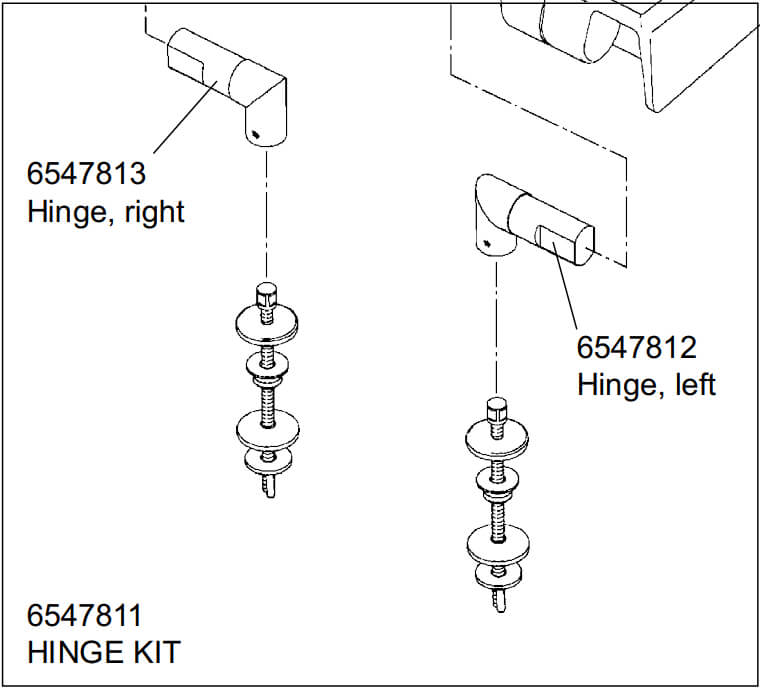 6547813
Hinge, right

6547812
Hinge, left

6547811
HINGE KIT